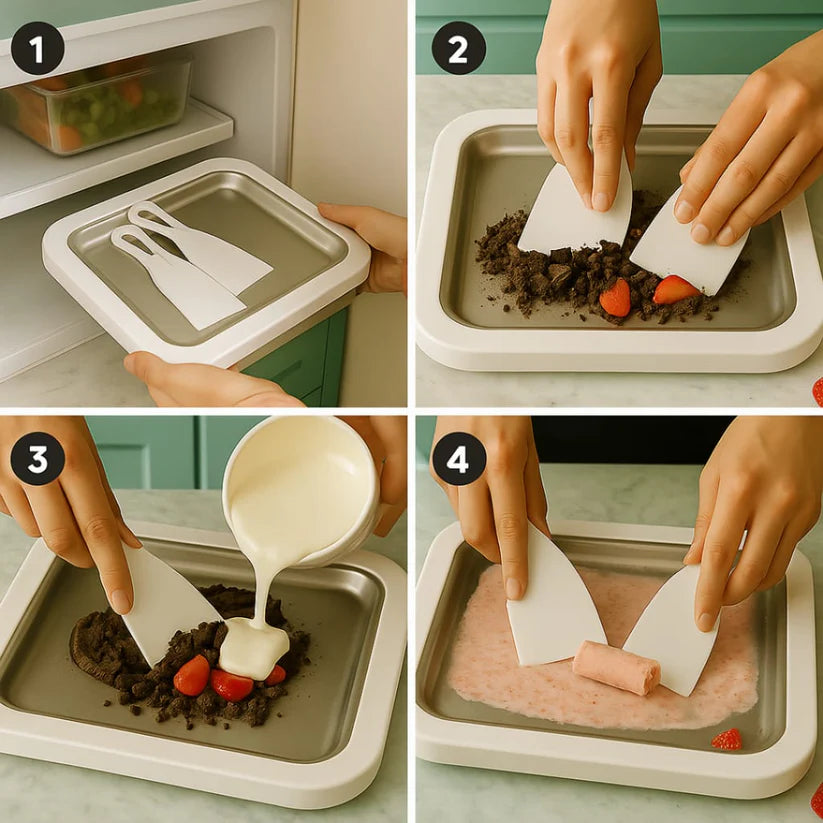 1
2
3
4